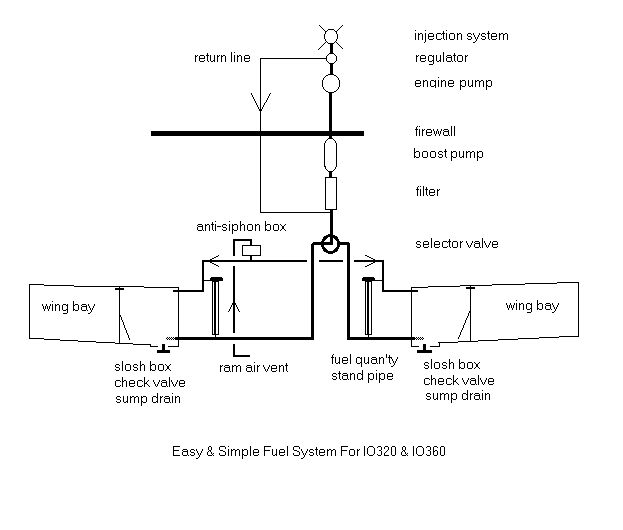 injection system
return line
regulator
engine pump
firewall
boost pump
filter
anti-siphon box
selector valve
wing bay
wing bay
slosh box
check valve
sump drain
ram air vent
fuel quan'ty
stand pipe
slosh box
check valve
sump drain

Easy & Simple Fuel System For IO320 & IO360